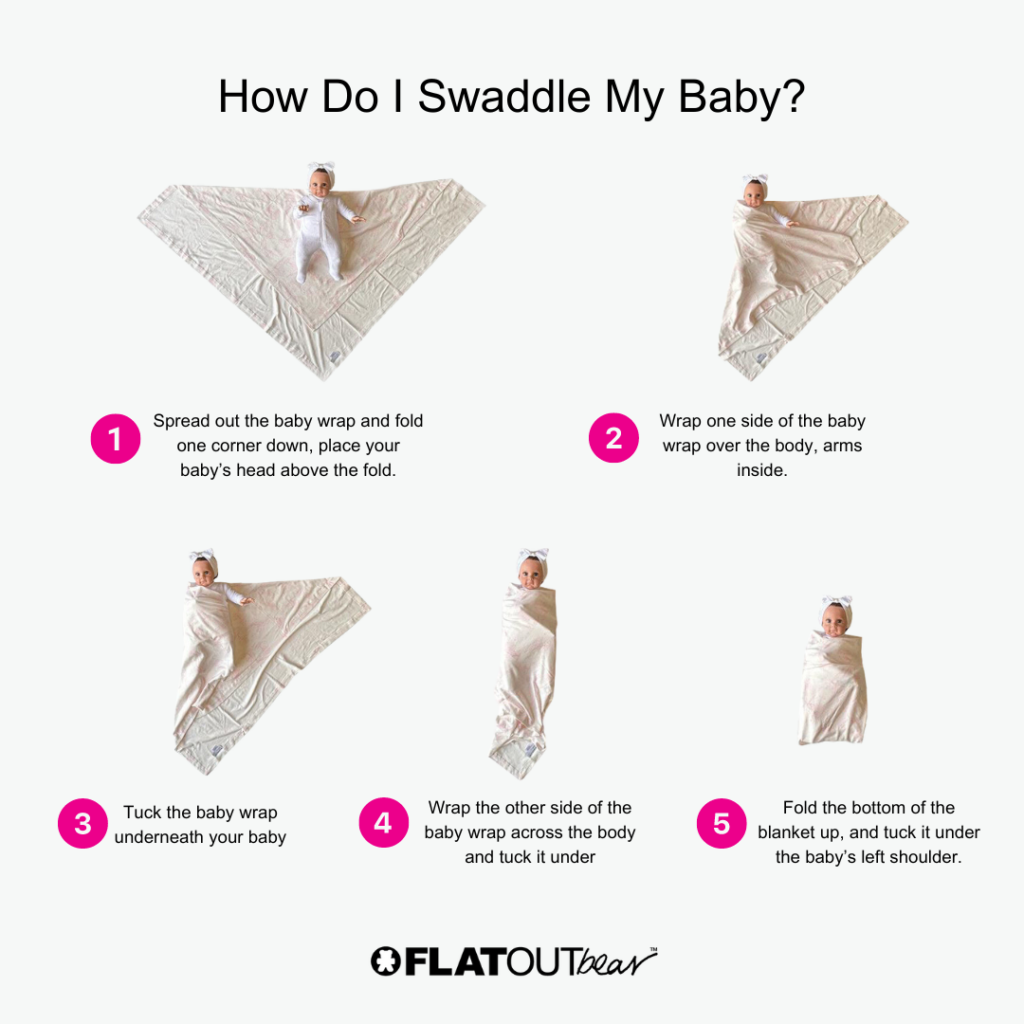 How Do I Swaddle My Baby?

1 Spread out the baby wrap and fold one corner down, place your baby's head above the fold.

2 Wrap one side of the baby wrap over the body, arms inside.

3 Tuck the baby wrap underneath your baby

4 Wrap the other side of the baby wrap across the body and tuck it under

5 Fold the bottom of the blanket up, and tuck it under the baby's left shoulder.

FLATOUTbear™